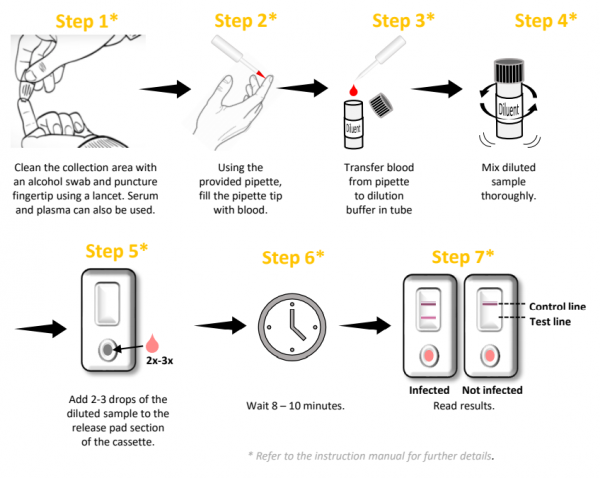 Step 1*

Clean the collection area with an alcohol swab and puncture fingertip using a lancet. Serum and plasma can also be used.

Step 2*

Using the provided pipette, fill the pipette tip with blood.

Step 3*

Diluent

Transfer blood from pipette to dilution buffer in tube

Step 4*

Diluent

Mix diluted sample thoroughly.

Step 5*

2x-3x

Add 2-3 drops of the diluted sample to the release pad section of the cassette.

Step 6*

Wait 8 – 10 minutes.

Step 7*

Control line
Test line

Infected Not infected
Read results.

* Refer to the instruction manual for further details.